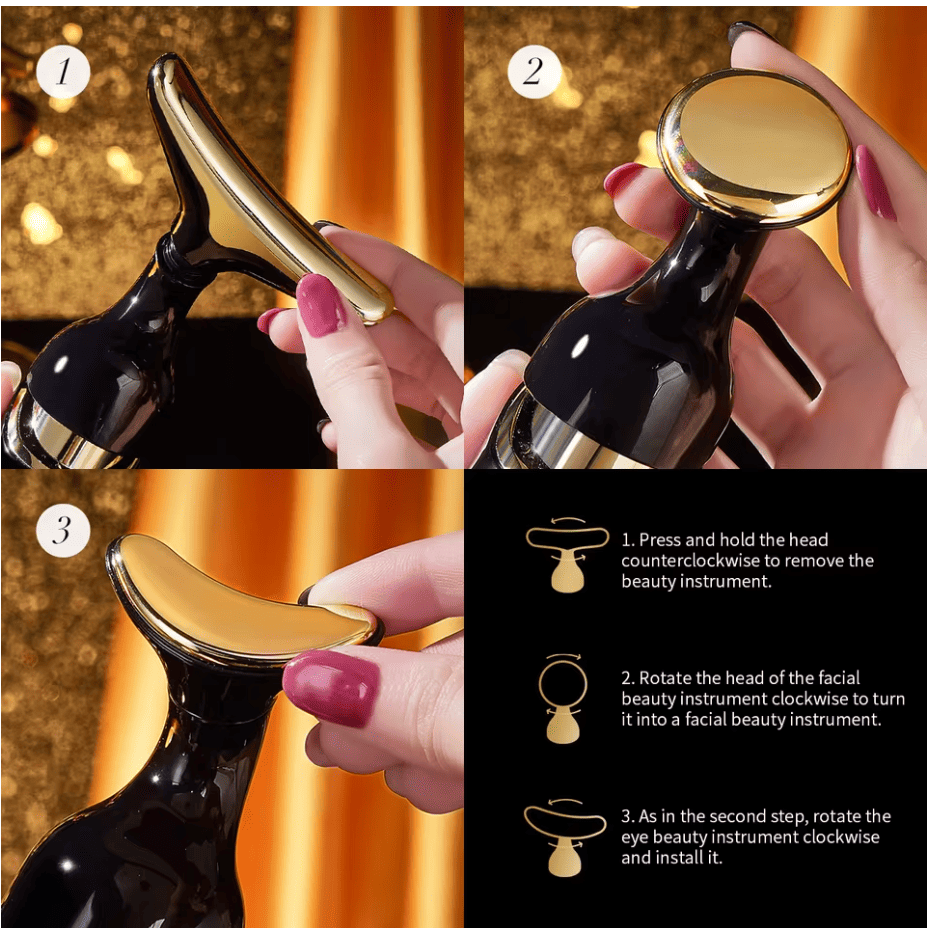 1

2

3

1. Press and hold the head counterclockwise to remove the beauty instrument.

2. Rotate the head of the facial beauty instrument clockwise to turn it into a facial beauty instrument.

3. As in the second step, rotate the eye beauty instrument clockwise and install it.